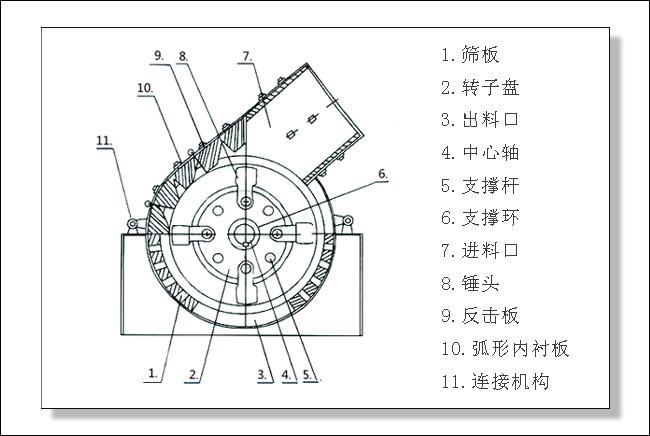 9.
8.
7.
10.
11.
6.
1.
2.
3.
4.
5.

1. 筛板
2. 转子盘
3. 出料口
4. 中心轴
5. 支撑杆
6. 支撑环
7. 进料口
8. 锤头
9. 反击板
10. 弧形内衬板
11. 连接机构